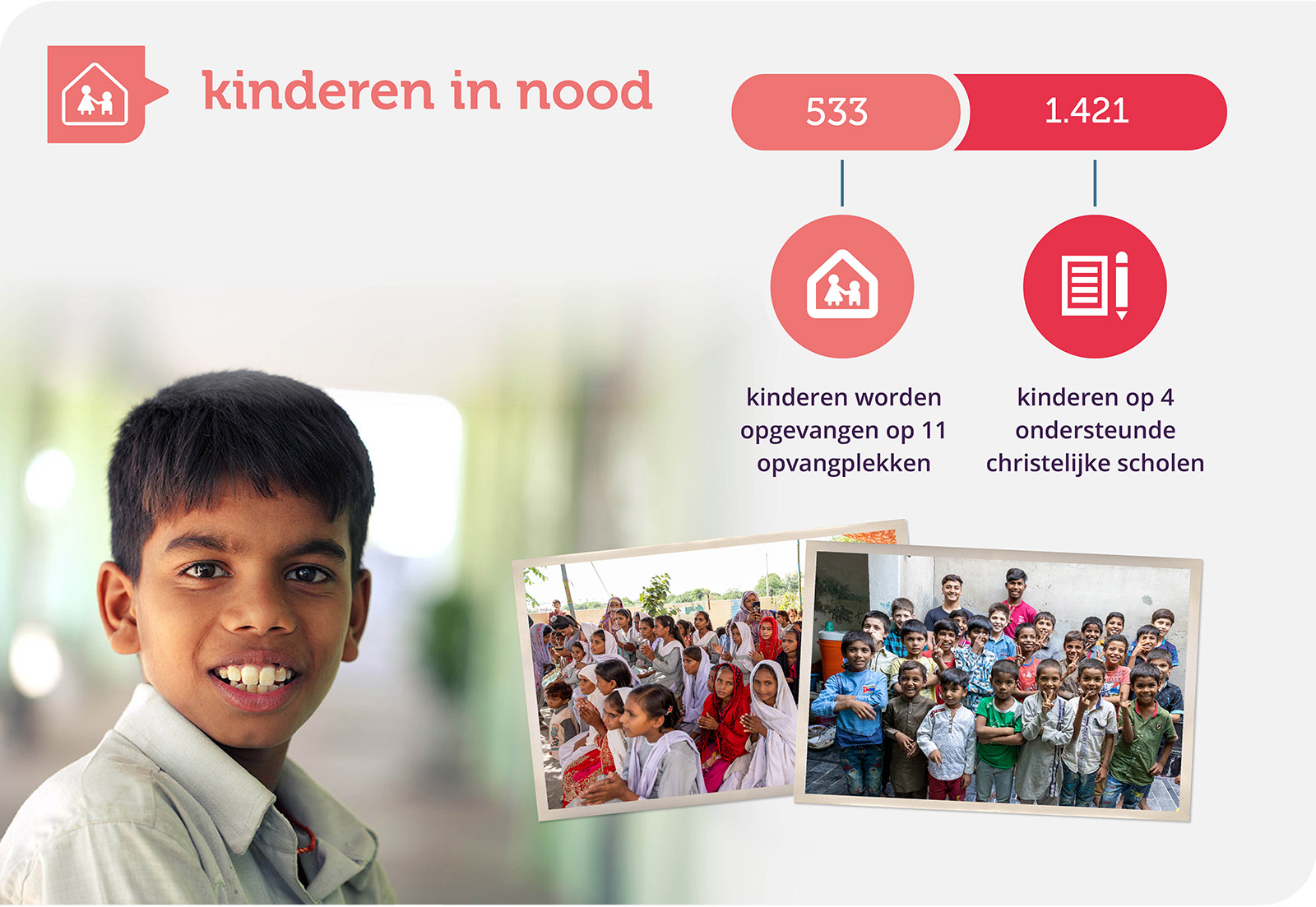 kinderen in nood

533

1.421

kinderen worden opgevangen op 11 opvangplekken

kinderen op 4 ondersteunde christelijke scholen